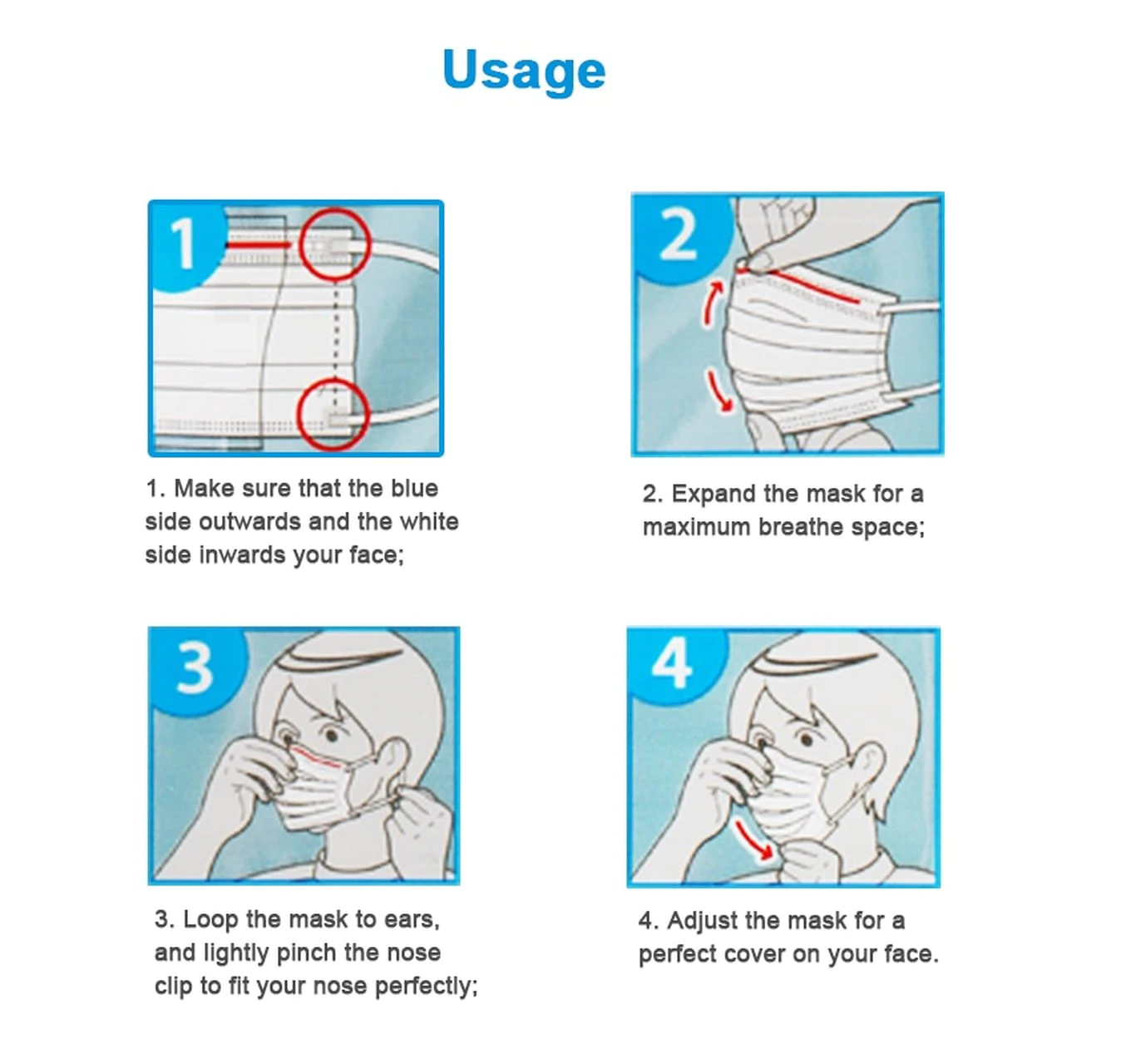 Usage

1

1. Make sure that the blue side outwards and the white side inwards your face;

2

2. Expand the mask for a maximum breathe space;

3

3. Loop the mask to ears, and lightly pinch the nose clip to fit your nose perfectly;

4

4. Adjust the mask for a perfect cover on your face.