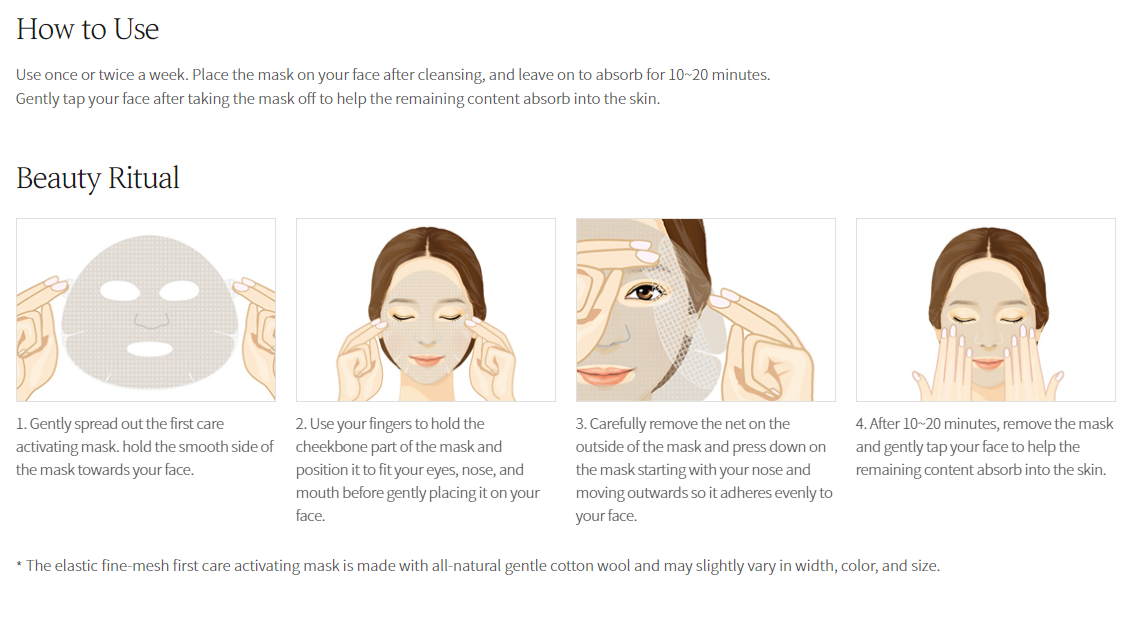 How to Use

Use once or twice a week. Place the mask on your face after cleansing, and leave on to absorb for 10~20 minutes.
Gently tap your face after taking the mask off to help the remaining content absorb into the skin.

Beauty Ritual

1. Gently spread out the first care activating mask. hold the smooth side of the mask towards your face.

2. Use your fingers to hold the cheekbone part of the mask and position it to fit your eyes, nose, and mouth before gently placing it on your face.

3. Carefully remove the net on the outside of the mask and press down on the mask starting with your nose and moving outwards so it adheres evenly to your face.

4. After 10~20 minutes, remove the mask and gently tap your face to help the remaining content absorb into the skin.

* The elastic fine-mesh first care activating mask is made with all-natural gentle cotton wool and may slightly vary in width, color, and size.